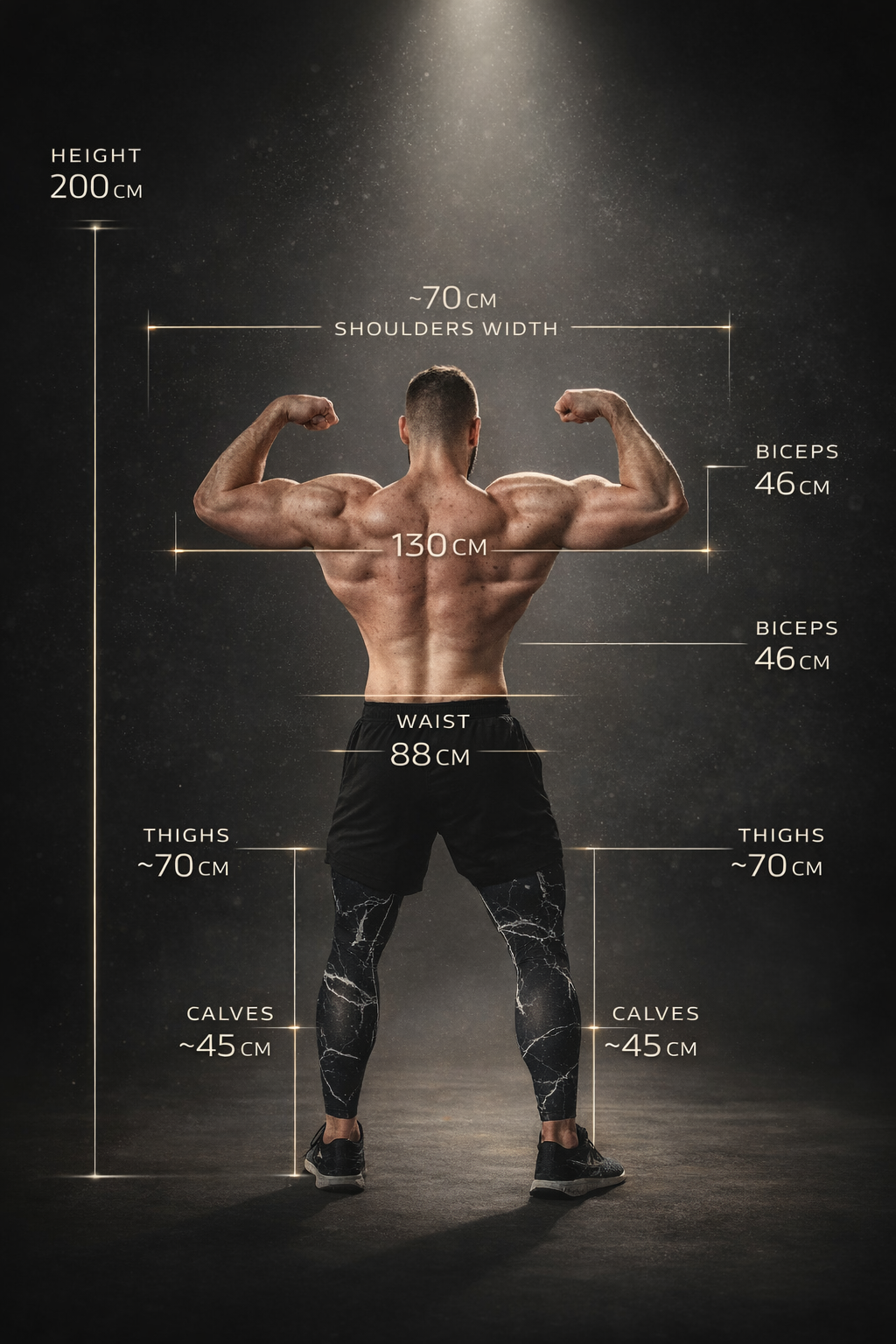 HEIGHT
200 CM

~70 CM
SHOULDERS WIDTH

BICEPS
46 CM

130 CM

BICEPS
46 CM

WAIST
88 CM

THIGHS
~70 CM

THIGHS
~70 CM

CALVES
~45 CM

CALVES
~45 CM